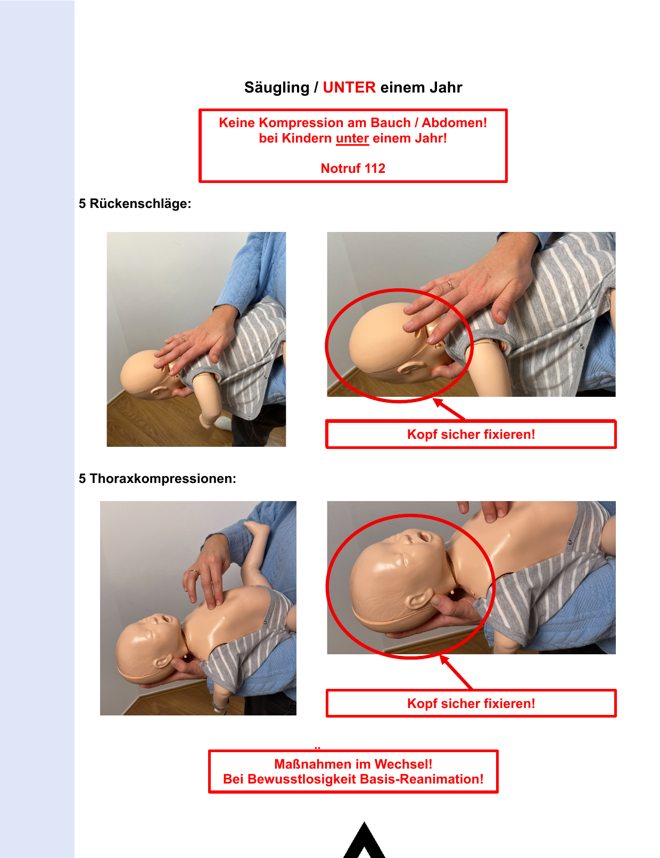 Säugling / UNTER einem Jahr

Keine Kompression am Bauch / Abdomen!
bei Kindern unter einem Jahr!

Notruf 112

5 Rückenschläge:

Kopf sicher fixieren!

5 Thoraxkompressionen:

Kopf sicher fixieren!

Maßnahmen im Wechsel!
Bei Bewusstlosigkeit Basis-Reanimation!